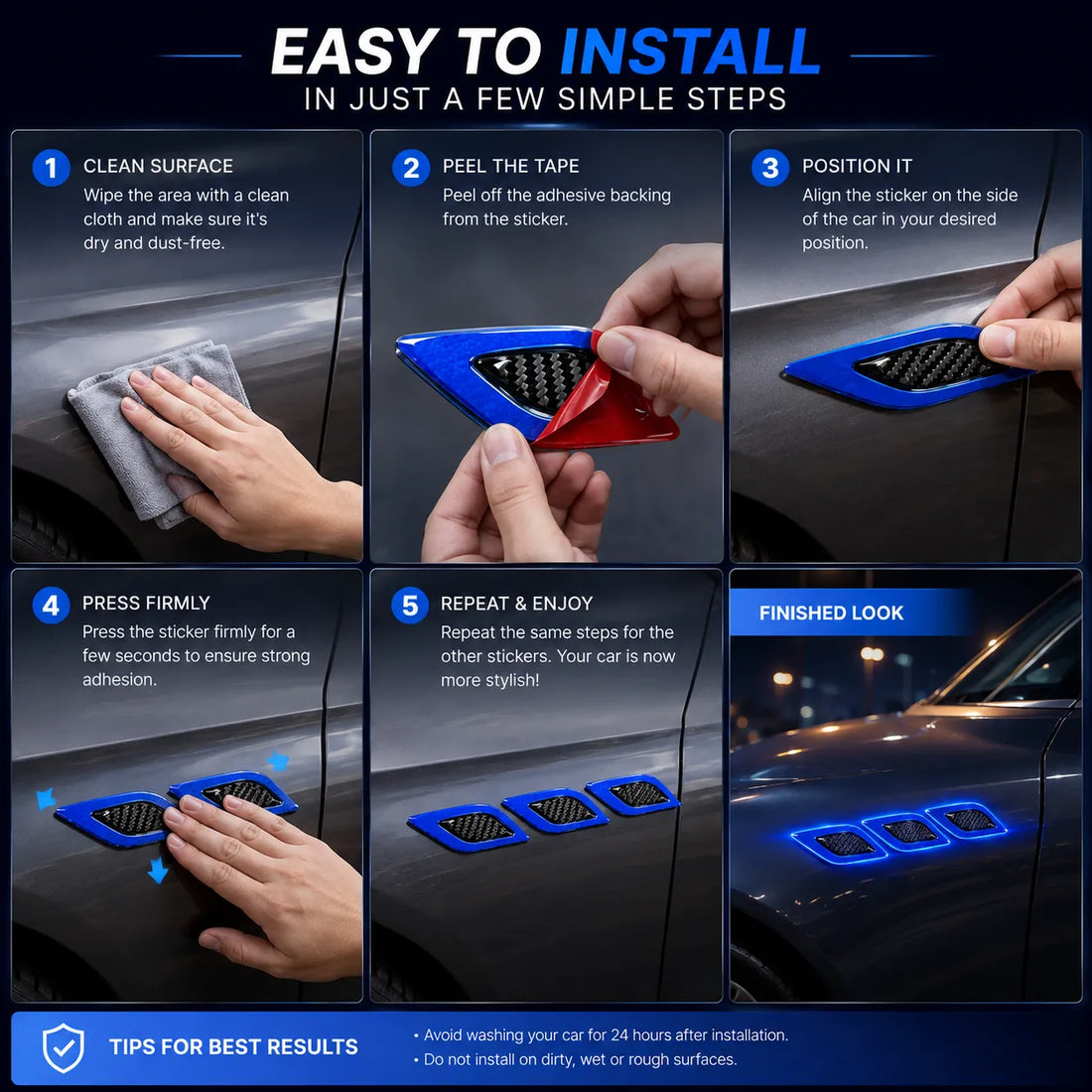 EASY TO INSTALL
IN JUST A FEW SIMPLE STEPS

1 CLEAN SURFACE
Wipe the area with a clean cloth and make sure it's dry and dust-free.

2 PEEL THE TAPE
Peel off the adhesive backing from the sticker.

3 POSITION IT
Align the sticker on the side of the car in your desired position.

4 PRESS FIRMLY
Press the sticker firmly for a few seconds to ensure strong adhesion.

5 REPEAT & ENJOY
Repeat the same steps for the other stickers. Your car is now more stylish!

FINISHED LOOK

TIPS FOR BEST RESULTS
• Avoid washing your car for 24 hours after installation.
• Do not install on dirty, wet or rough surfaces.