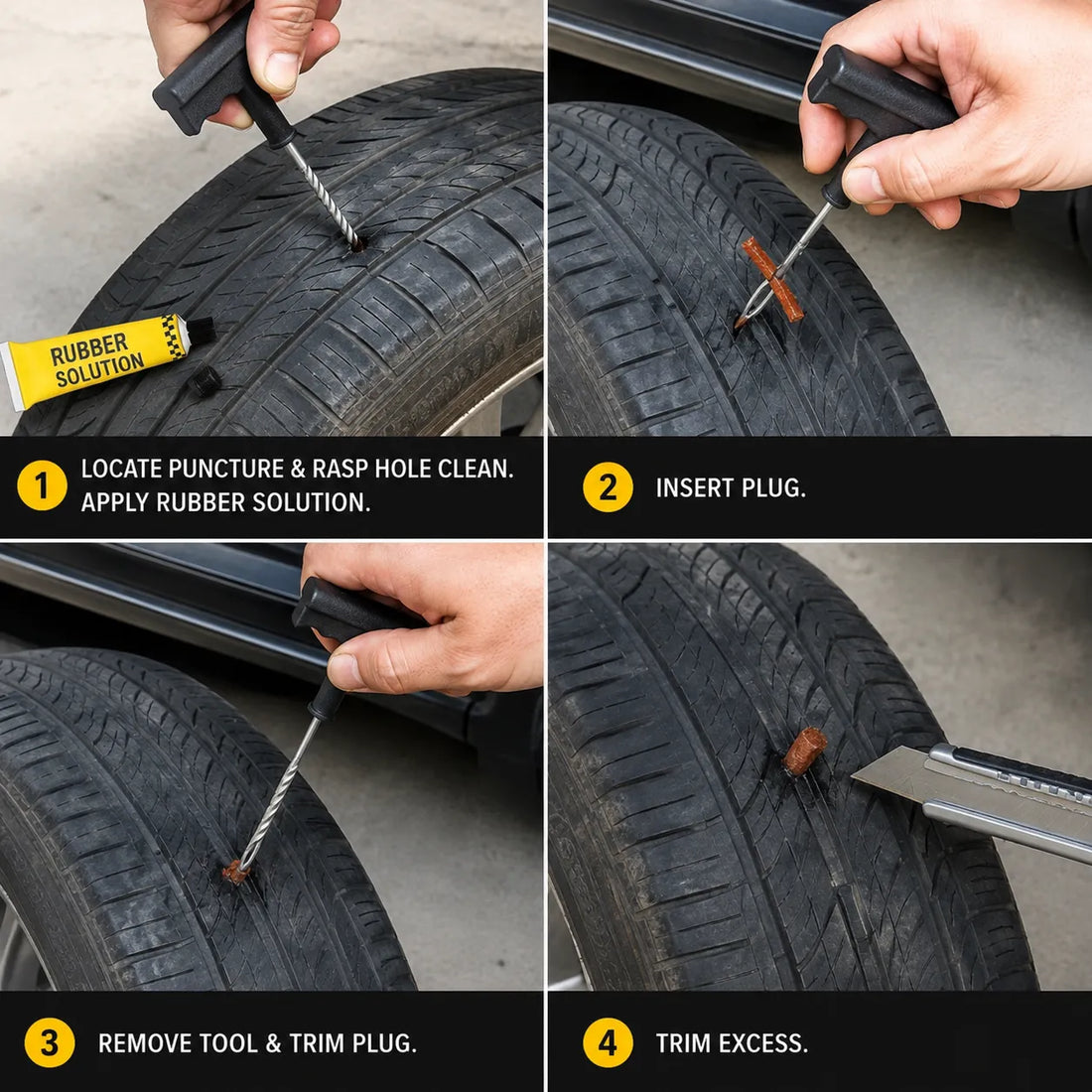 RUBBER SOLUTION

1 LOCATE PUNCTURE & RASP HOLE CLEAN. APPLY RUBBER SOLUTION.

2 INSERT PLUG.

3 REMOVE TOOL & TRIM PLUG.

4 TRIM EXCESS.