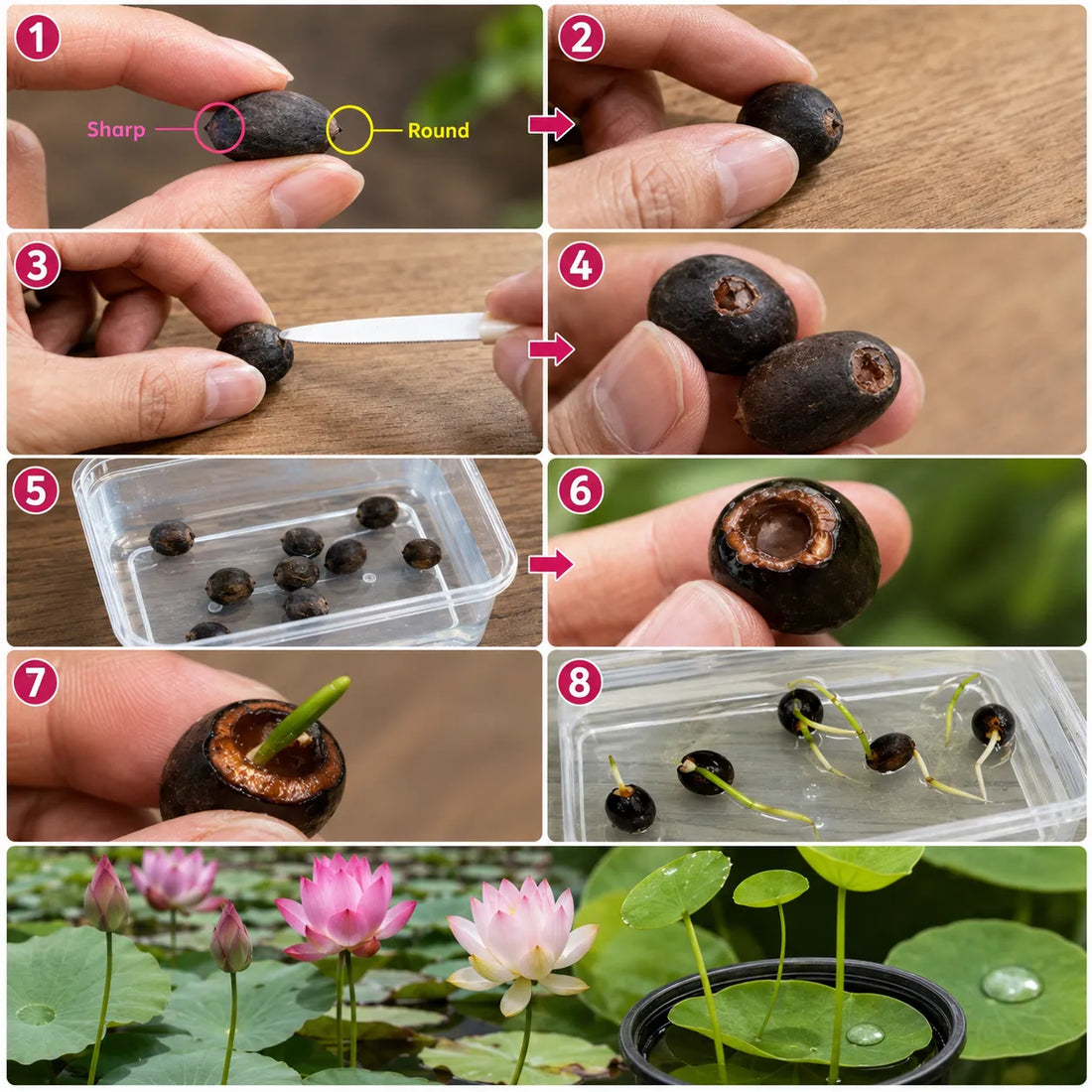 1
Sharp
Round
2
3
4
5
6
7
8