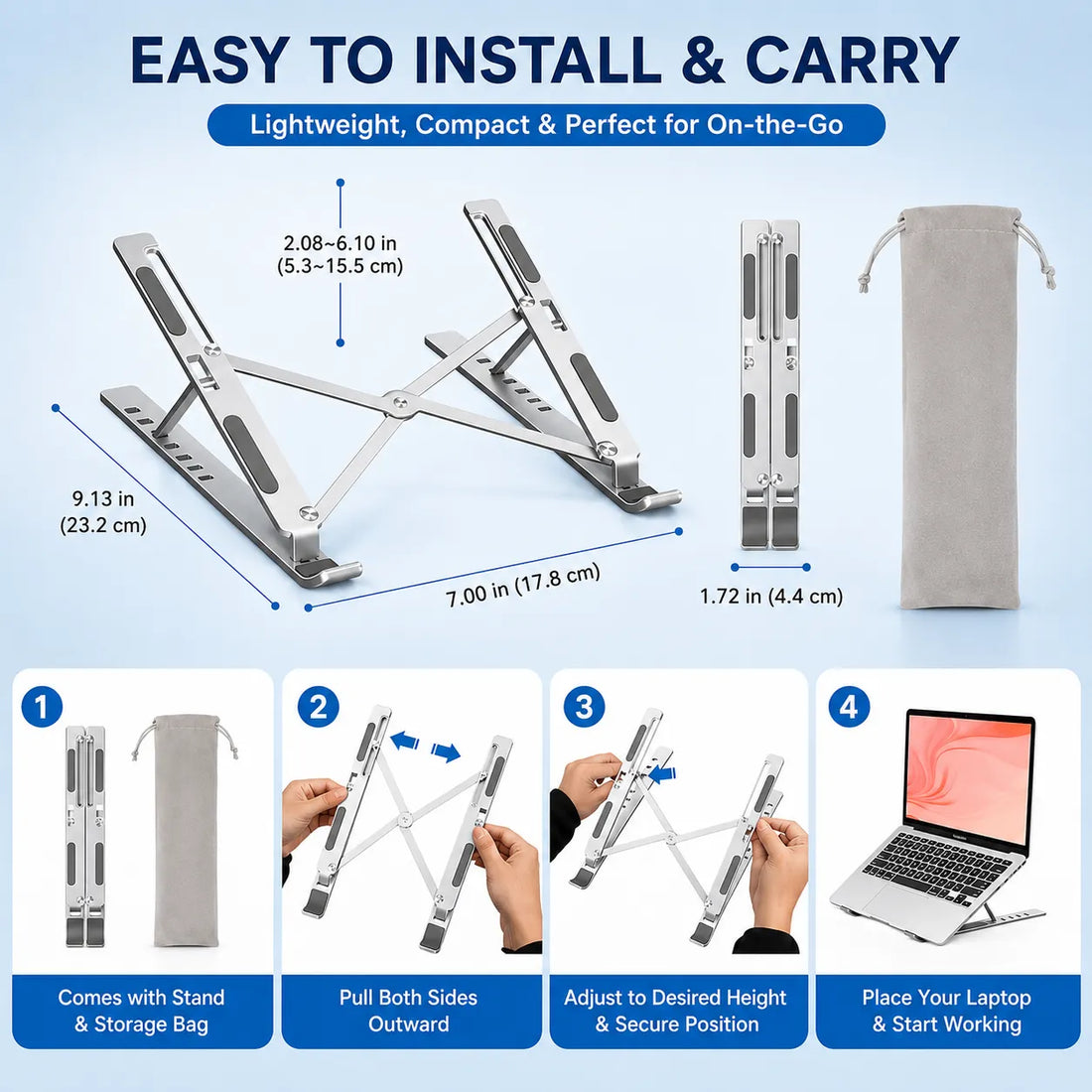 EASY TO INSTALL & CARRY

Lightweight, Compact & Perfect for On-the-Go

2.08~6.10 in
(5.3~15.5 cm)

9.13 in
(23.2 cm)

7.00 in (17.8 cm)

1.72 in (4.4 cm)

1

Comes with Stand & Storage Bag

2

Pull Both Sides Outward

3

Adjust to Desired Height & Secure Position

4

Place Your Laptop & Start Working