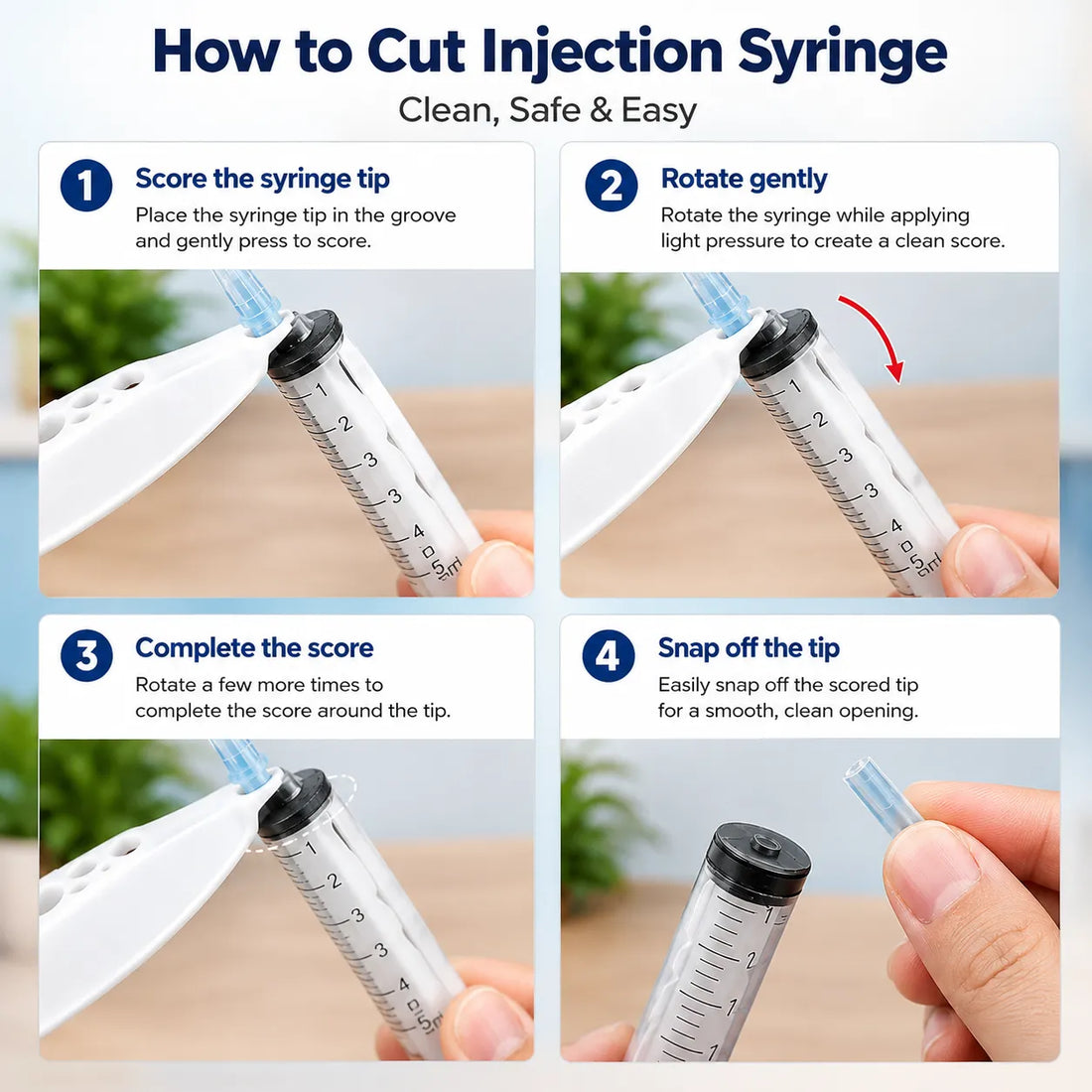 How to Cut Injection Syringe

Clean, Safe & Easy

1 Score the syringe tip

Place the syringe tip in the groove and gently press to score.

1 2 3 3 4 5ml

2 Rotate gently

Rotate the syringe while applying light pressure to create a clean score.

1 2 3 3 4 5ml

3 Complete the score

Rotate a few more times to complete the score around the tip.

1 2 3 3 4 5ml

4 Snap off the tip

Easily snap off the scored tip for a smooth, clean opening.

1 2 1 1