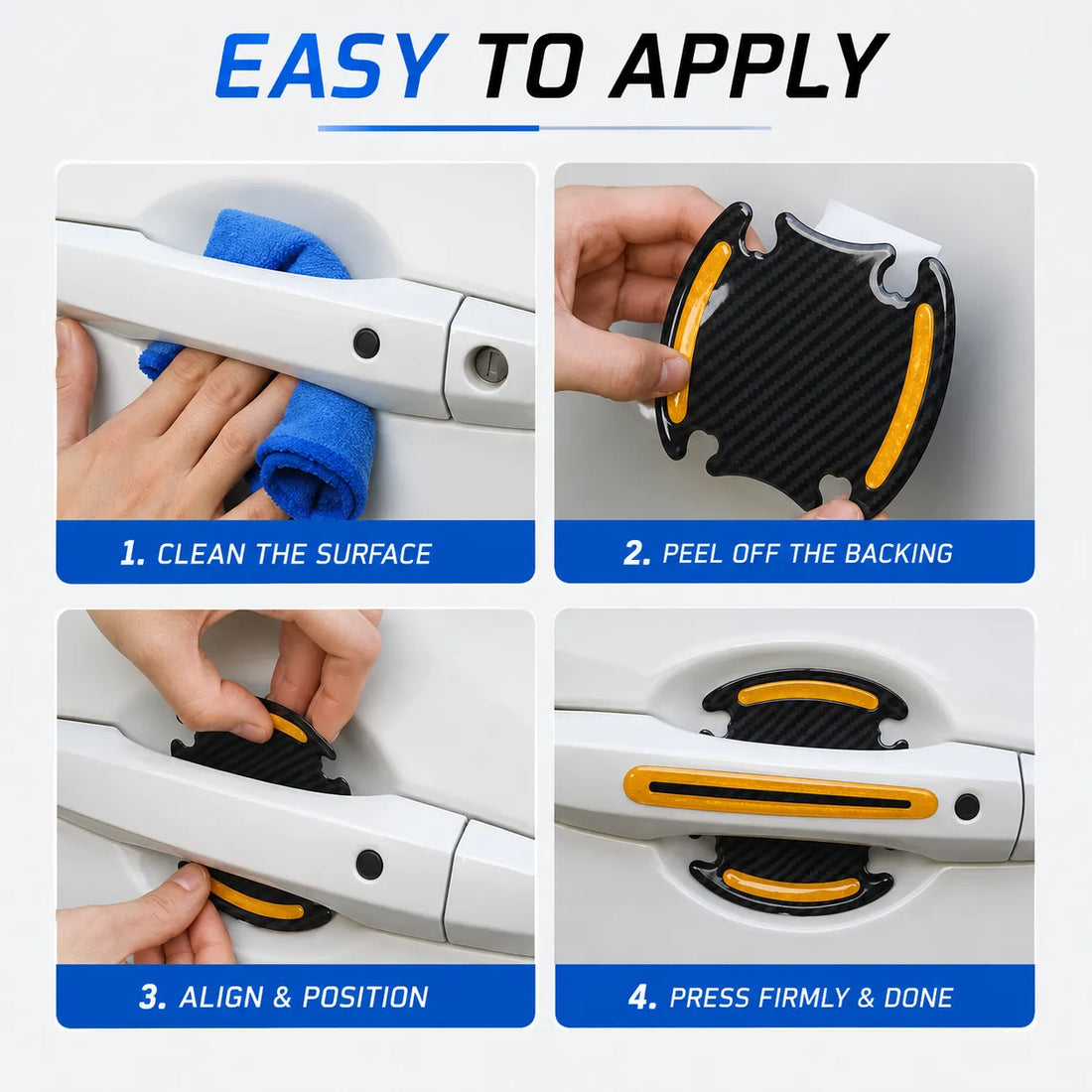 EASY TO APPLY

1. CLEAN THE SURFACE

2. PEEL OFF THE BACKING

3. ALIGN & POSITION

4. PRESS FIRMLY & DONE