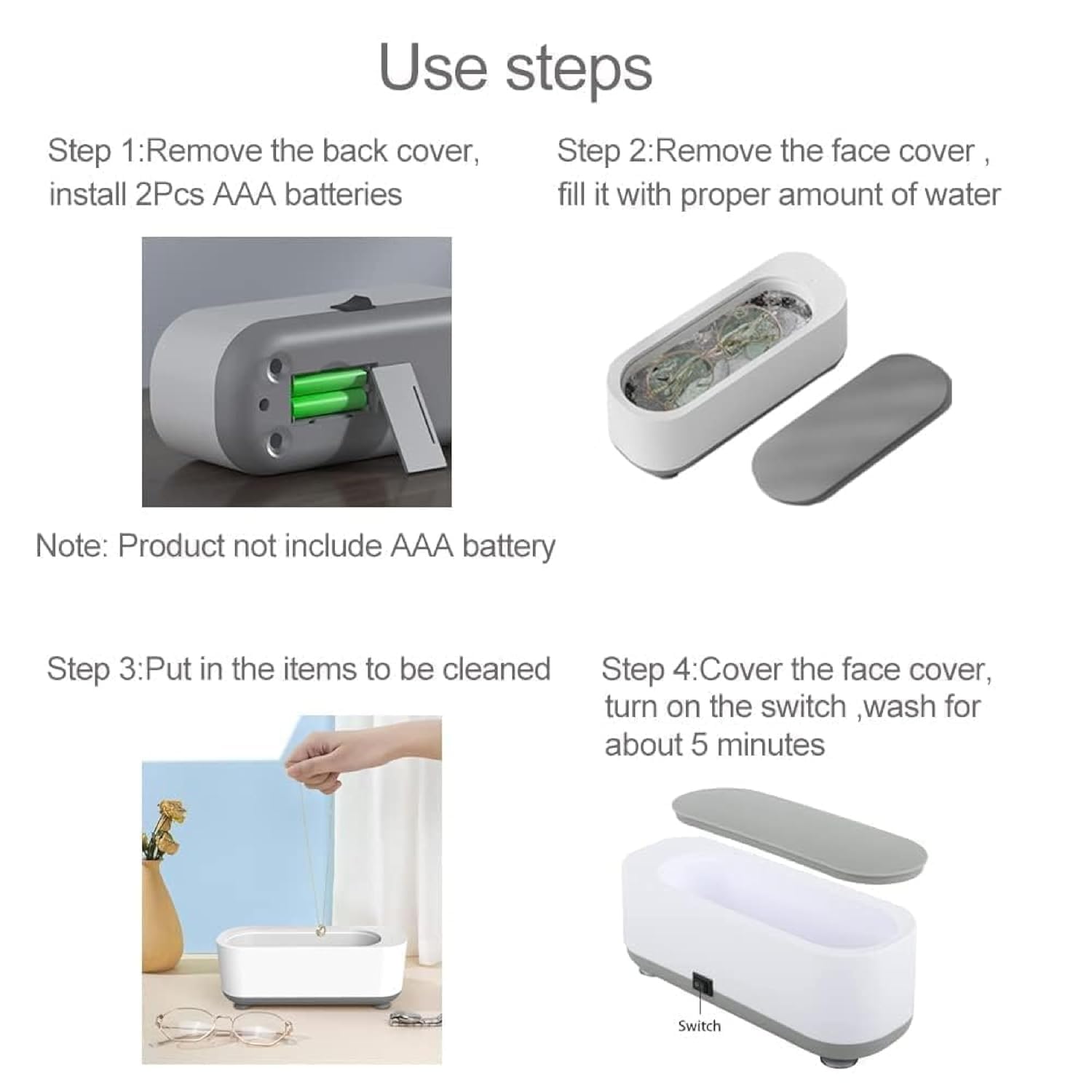 Use steps

Step 1:Remove the back cover, install 2Pcs AAA batteries

Note: Product not include AAA battery

Step 2:Remove the face cover , fill it with proper amount of water

Step 3:Put in the items to be cleaned

Step 4:Cover the face cover, turn on the switch ,wash for about 5 minutes

Switch