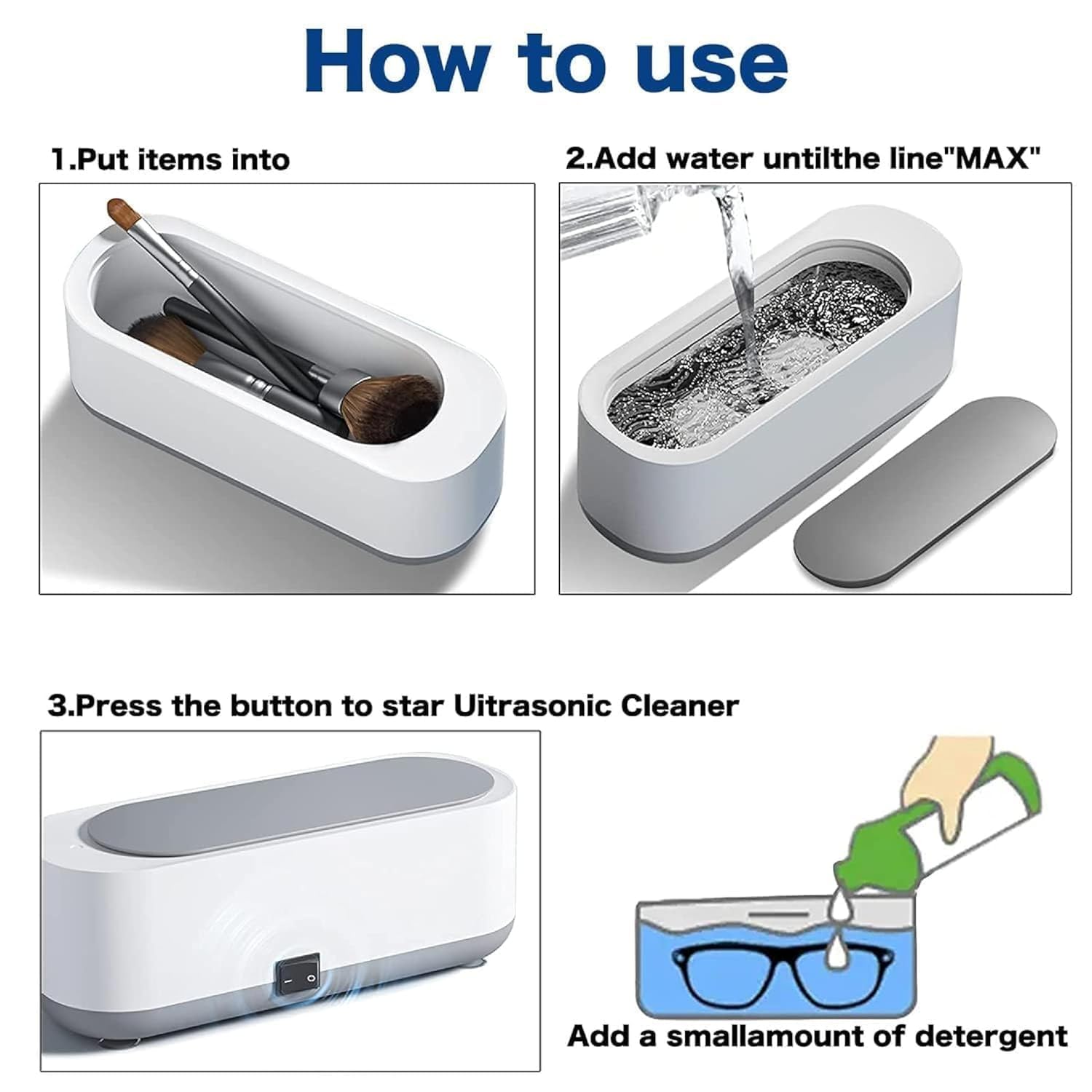 How to use

1.Put items into

2.Add water untilthe line"MAX"

3.Press the button to star Uitrasonic Cleaner

Add a smallamount of detergent