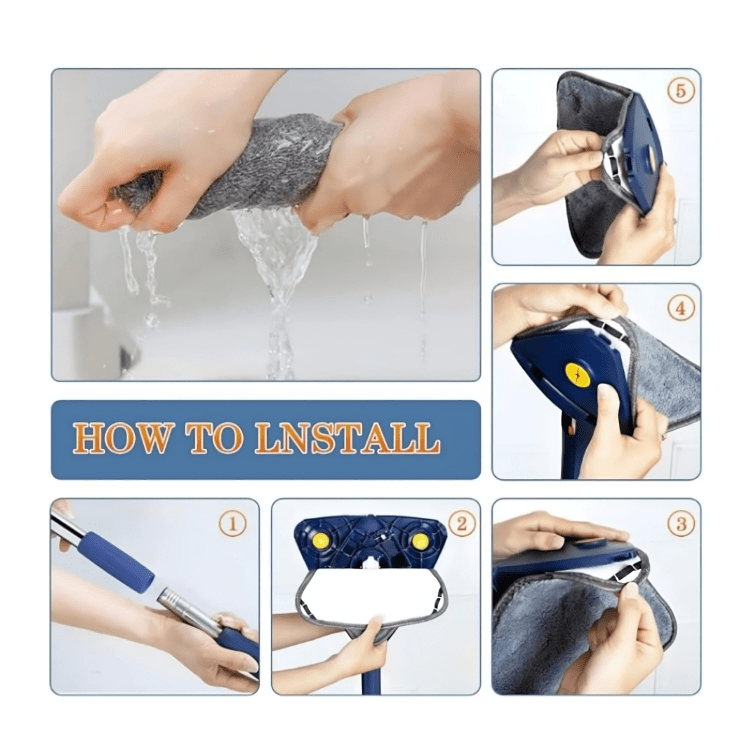 5

4

HOW TO LNSTALL

1

2

3