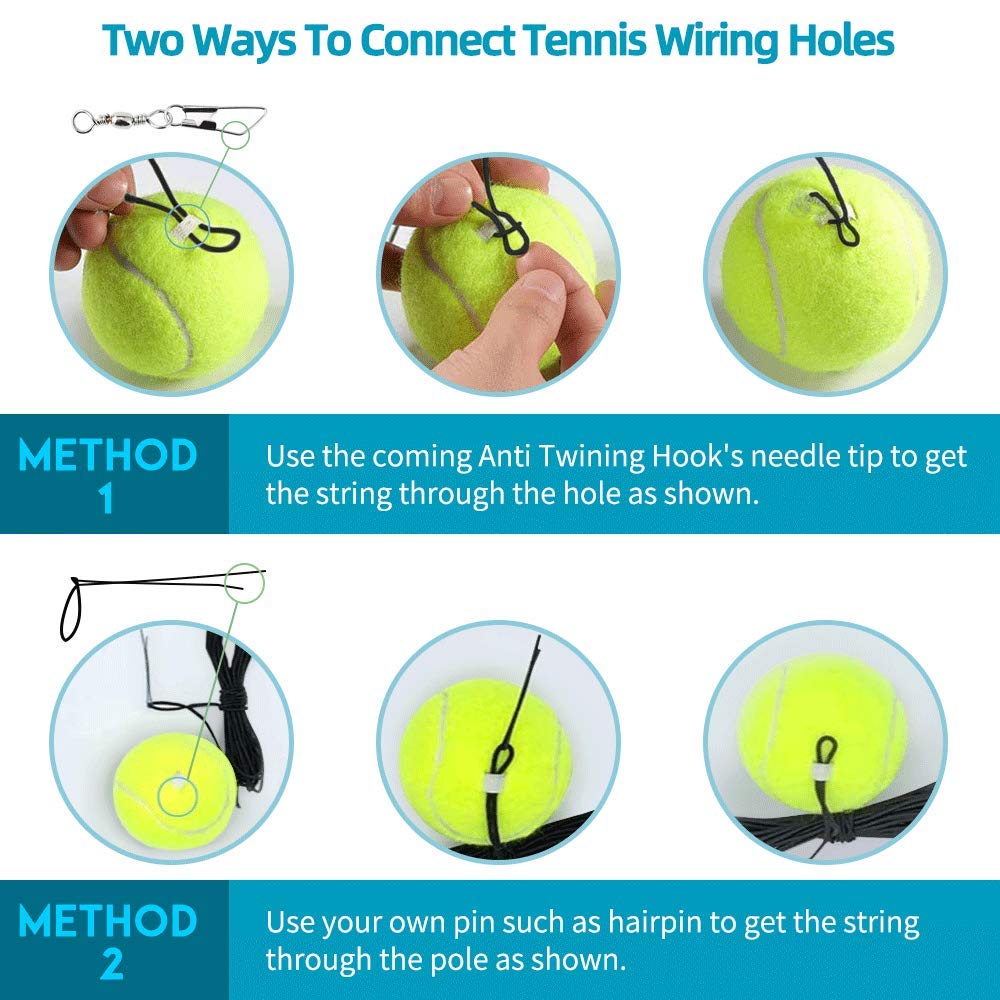 Two Ways To Connect Tennis Wiring Holes

METHOD 1

Use the coming Anti Twining Hook's needle tip to get the string through the hole as shown.

METHOD 2

Use your own pin such as hairpin to get the string through the pole as shown.