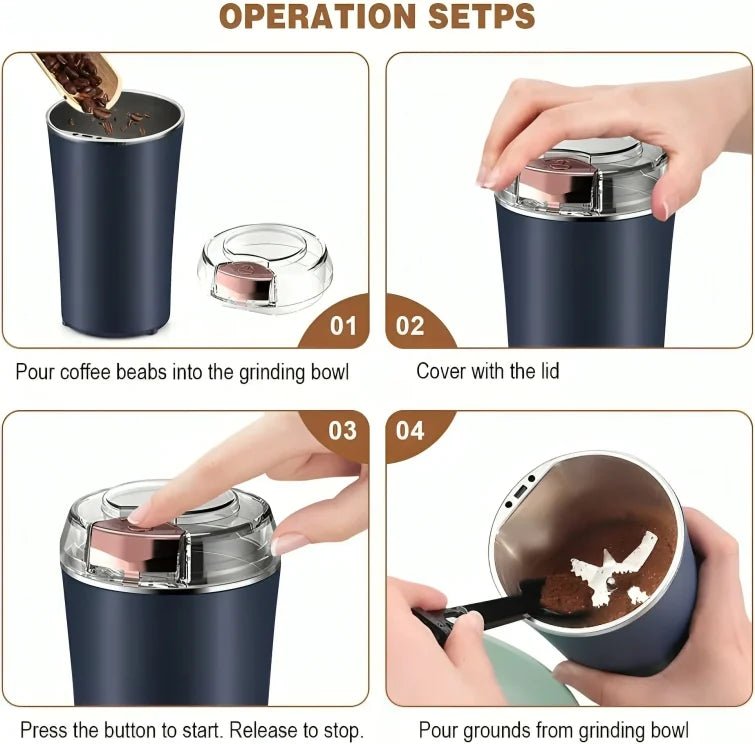 OPERATION SETPS

01

Pour coffee beabs into the grinding bowl

02

Cover with the lid

03

Press the button to start. Release to stop.

04

Pour grounds from grinding bowl