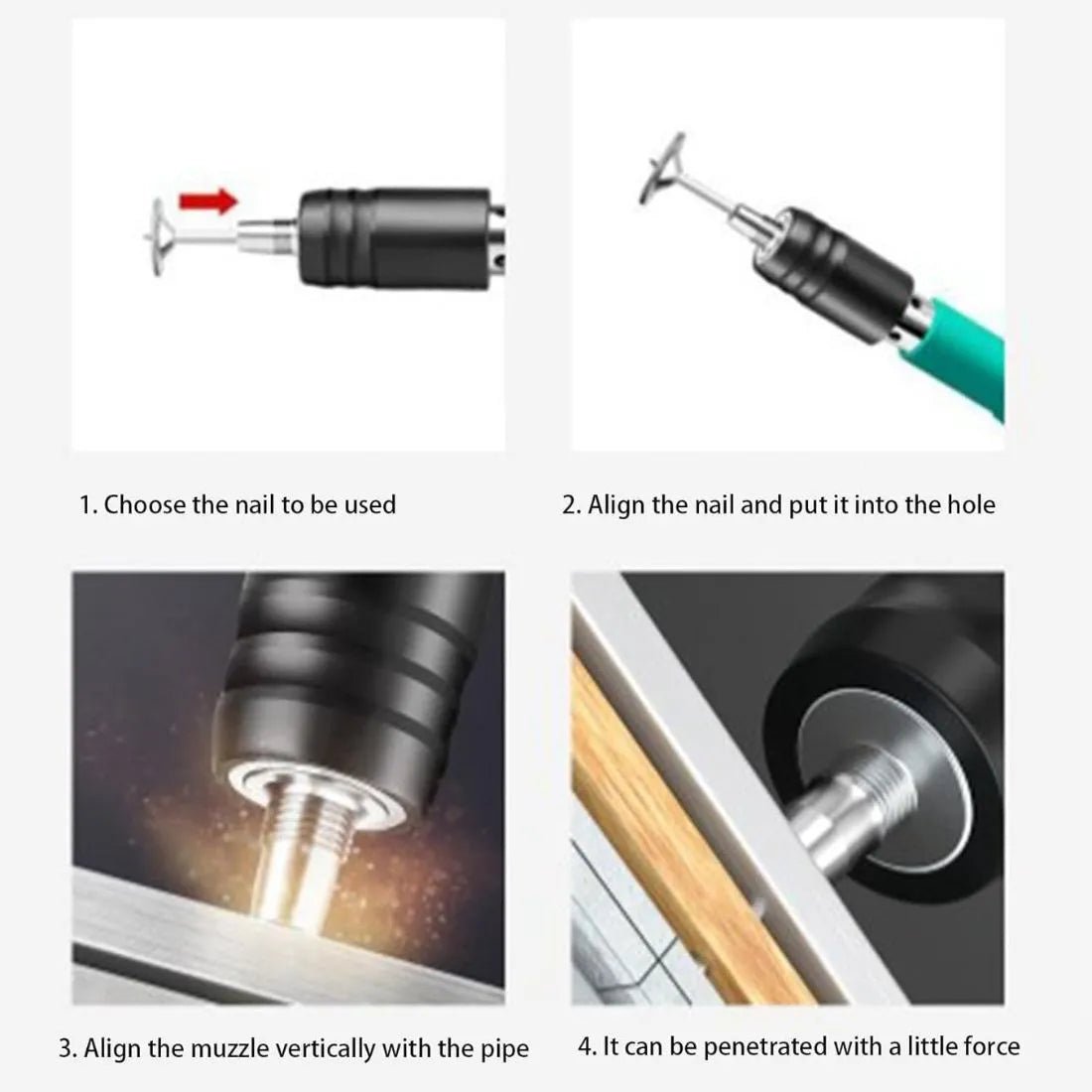 1. Choose the nail to be used

2. Align the nail and put it into the hole

3. Align the muzzle vertically with the pipe

4. It can be penetrated with a little force