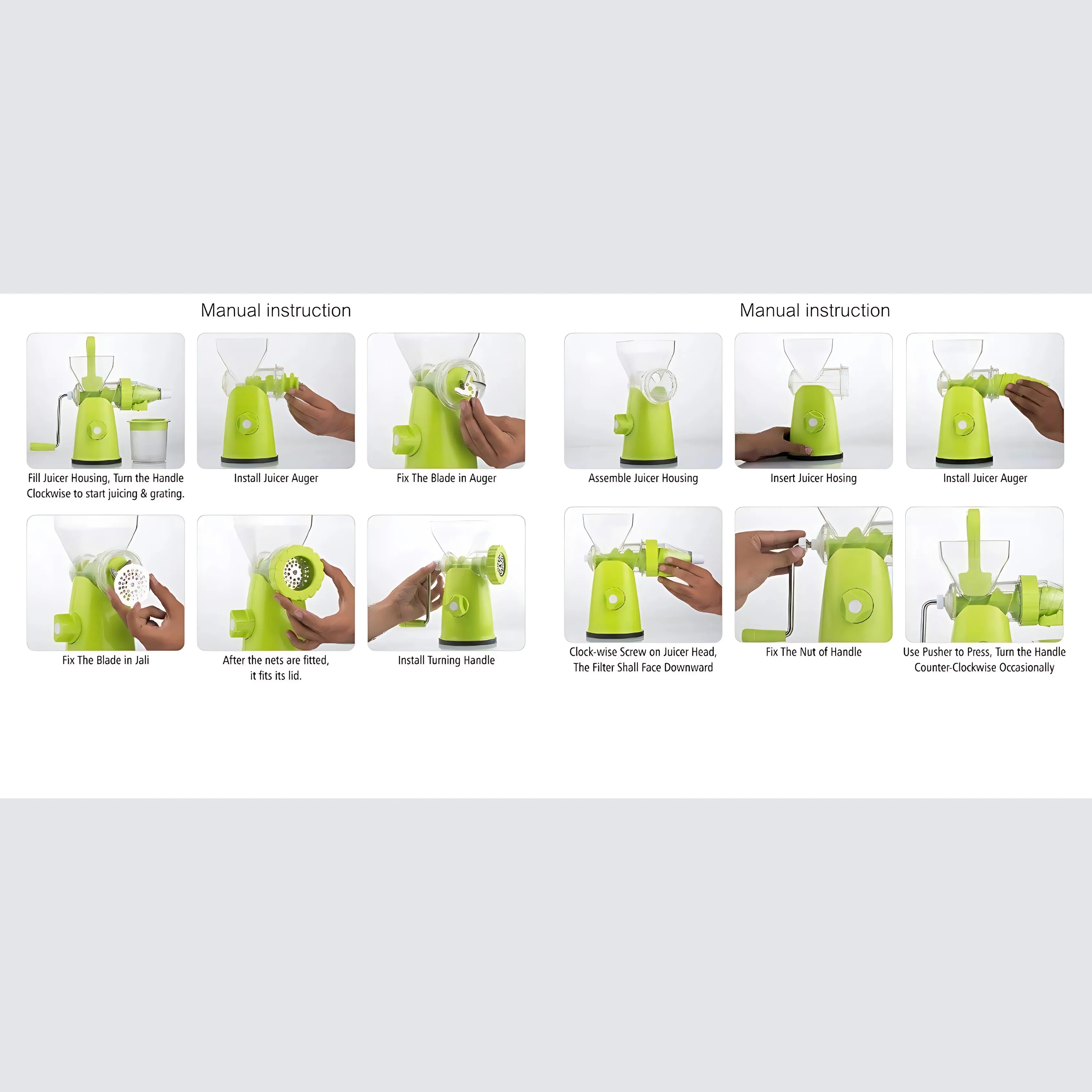 Manual instruction

Fill Juicer Housing, Turn the Handle Clockwise to start juicing & grating.

Install Juicer Auger

Fix The Blade in Auger

Fix The Blade in Jali

After the nets are fitted, it fits its lid.

Install Turning Handle

Manual instruction

Assemble Juicer Housing

Insert Juicer Hosing

Install Juicer Auger

Clock-wise Screw on Juicer Head, The Filter Shall Face Downward

Fix The Nut of Handle

Use Pusher to Press, Turn the Handle Counter-Clockwise Occasionally