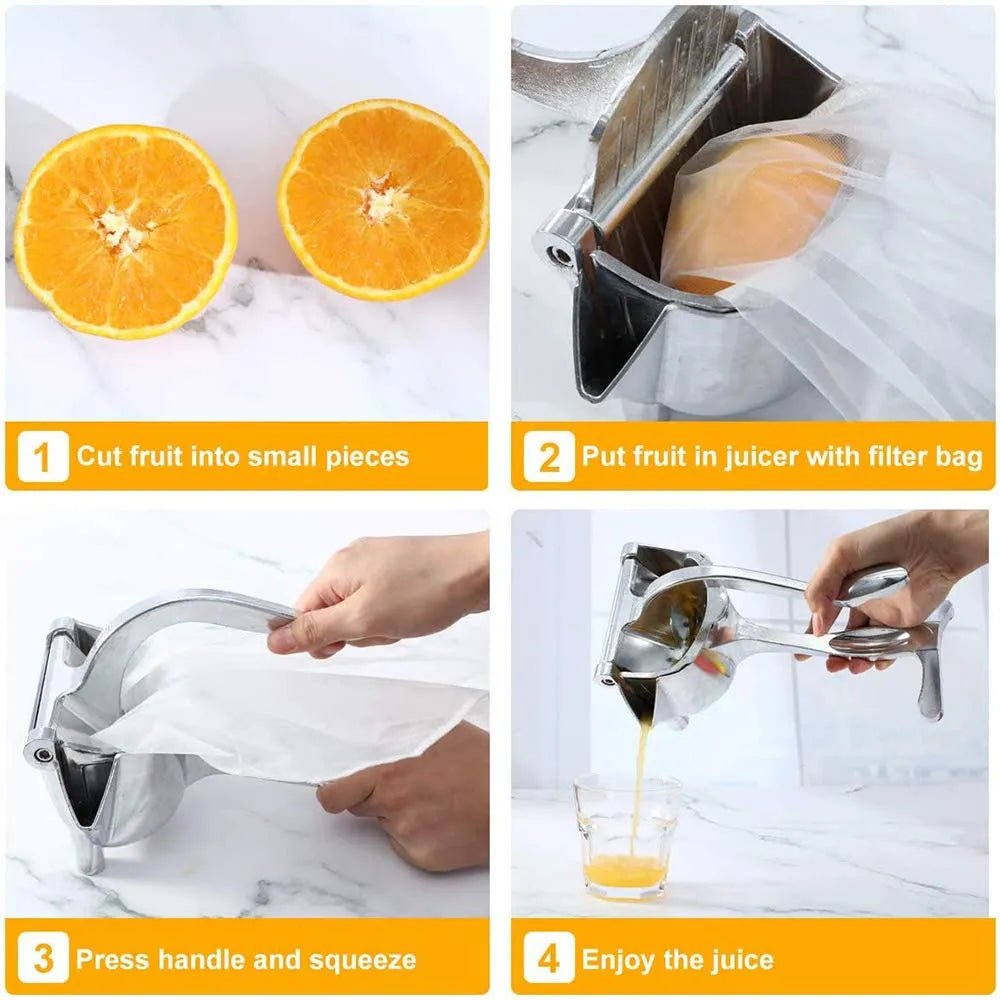 1 Cut fruit into small pieces

2 Put fruit in juicer with filter bag

3 Press handle and squeeze

4 Enjoy the juice