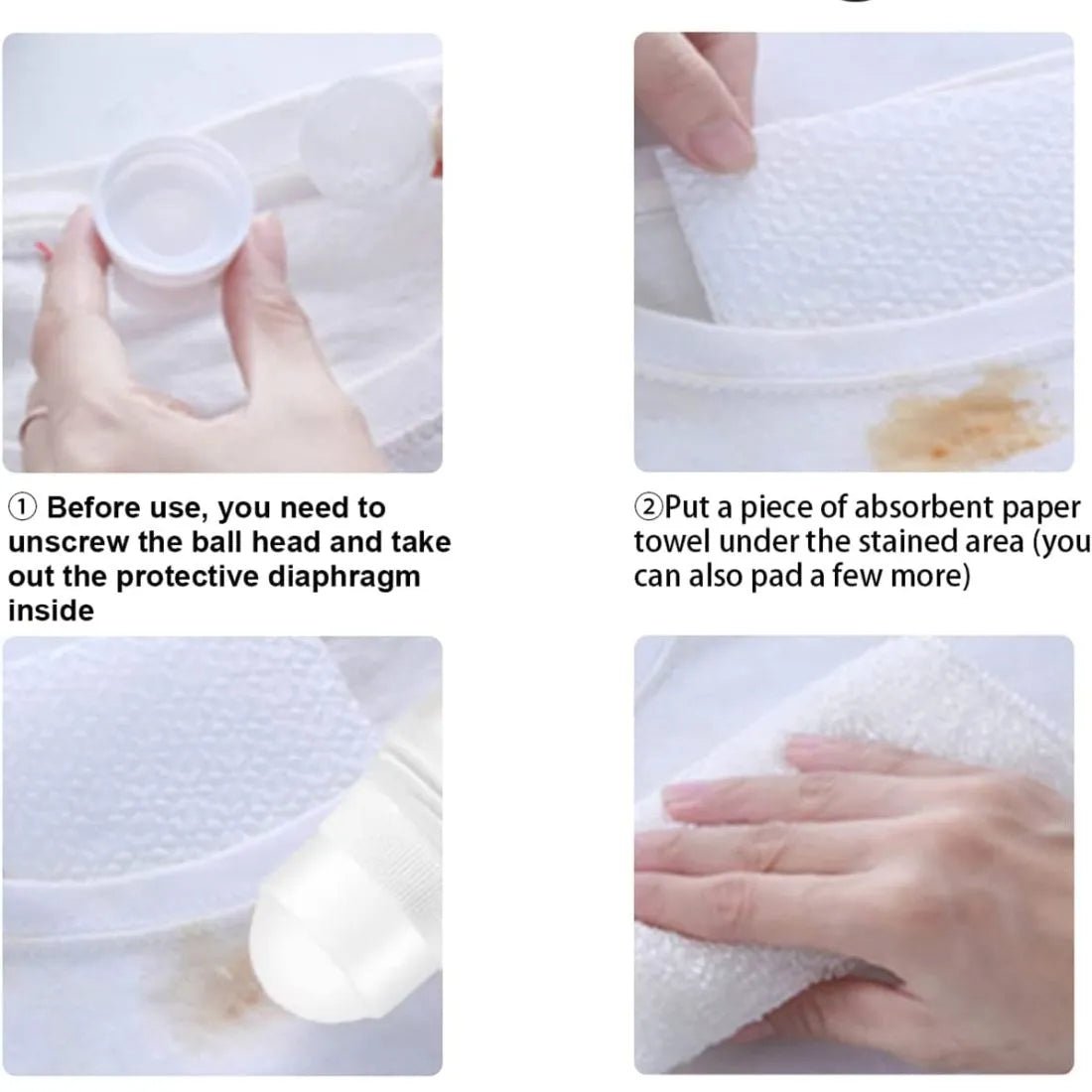 ① Before use, you need to unscrew the ball head and take out the protective diaphragm inside

②Put a piece of absorbent paper towel under the stained area (you can also pad a few more)