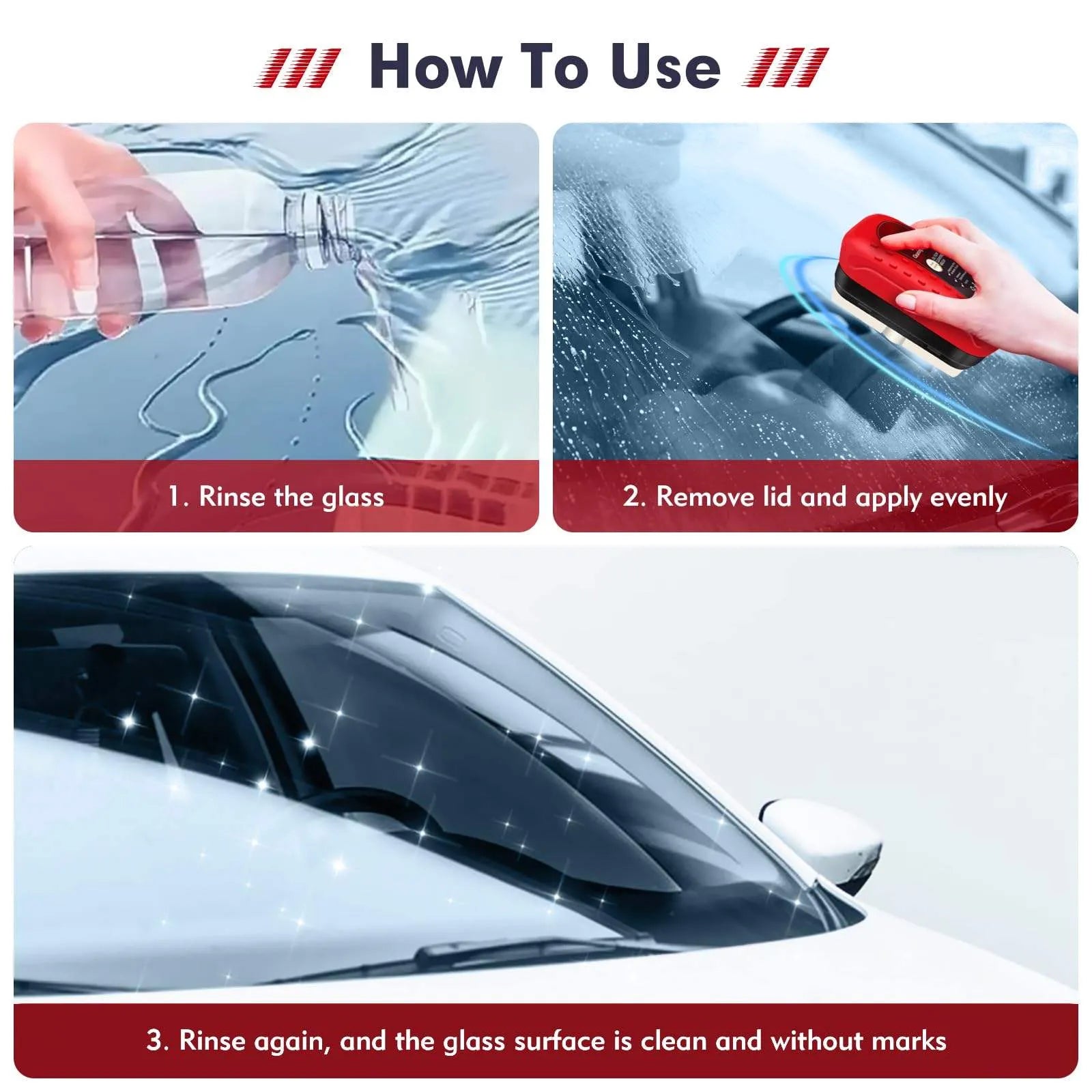 How To Use

1. Rinse the glass

2. Remove lid and apply evenly

3. Rinse again, and the glass surface is clean and without marks