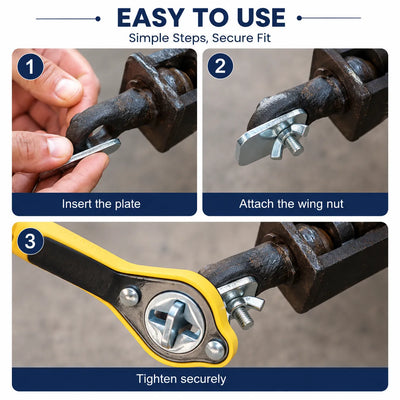 EASY TO USE
Simple Steps, Secure Fit

1
Insert the plate

2
Attach the wing nut

3
Tighten securely